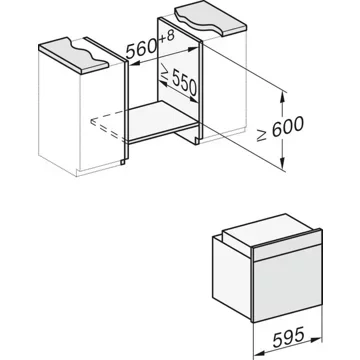 $560^{+8}$

$\geq 550$

$\geq 600$

595