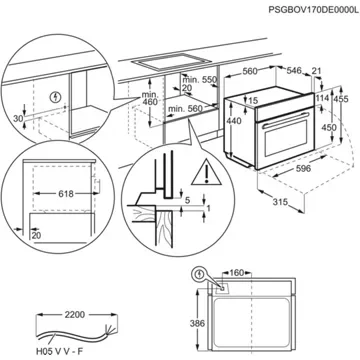 PSGBOV170DE0000L

30

min. 460

min. 550

20

min. 560

560

546

21

15

114

455

440

450

596

315

618

20

5

1

160

386

2200

H05 V V - F