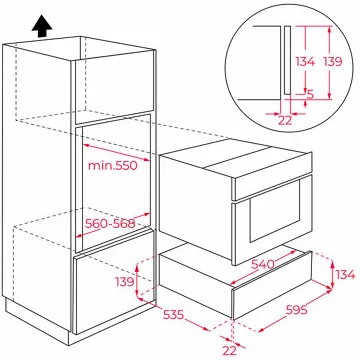 134
139
5
22
min.550
560-568
540
134
139
535
595
22