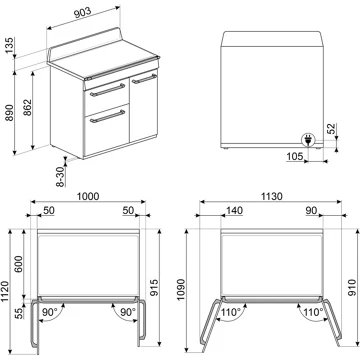 903
135
890
862
8-30
52
105
1000
50
50
1120
600
55
90°
90°
915
1130
140
90
1090
110°
110°
910