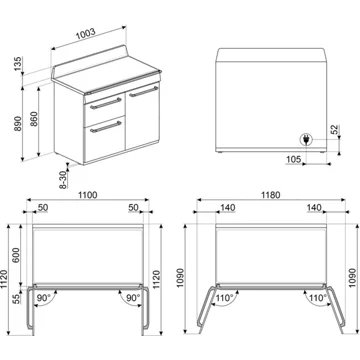 1003
135
890
860
8-30
52
105
1100
50
50
600
1120
55
90°
90°
1120
1180
140
140
1090
110°
110°
1090